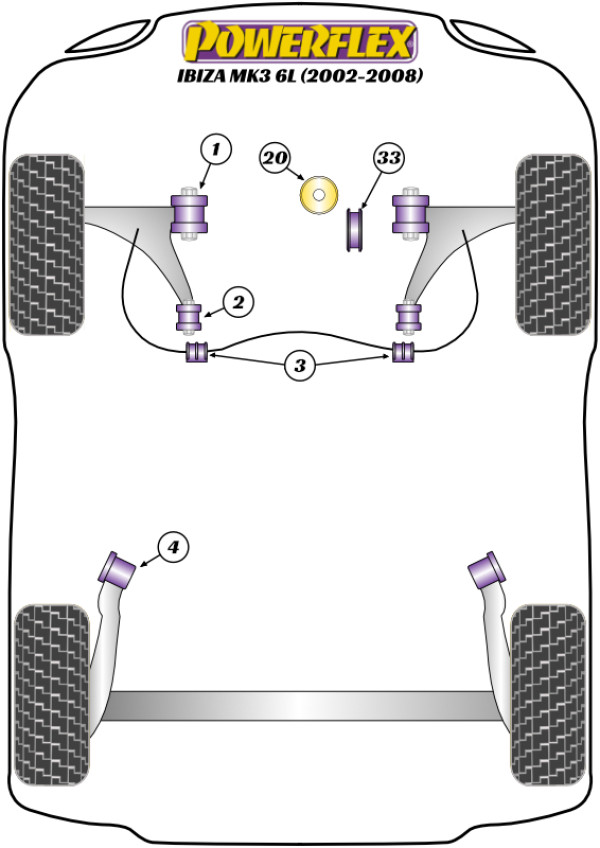 POWERFLEX
IBIZA MK3 6L (2002-2008)

1
20
33
2
3
4